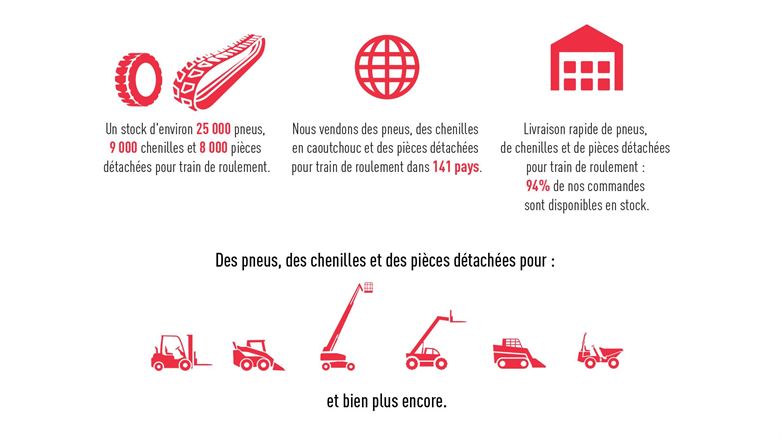 Un stock d'environ 25 000 pneus, 9 000 chenilles et 8 000 pièces détachées pour train de roulement.

Nous vendons des pneus, des chenilles en caoutchouc et des pièces détachées pour train de roulement dans 141 pays.

Livraison rapide de pneus, de chenilles et de pièces détachées pour train de roulement : 94% de nos commandes sont disponibles en stock.

Des pneus, des chenilles et des pièces détachées pour :

et bien plus encore.